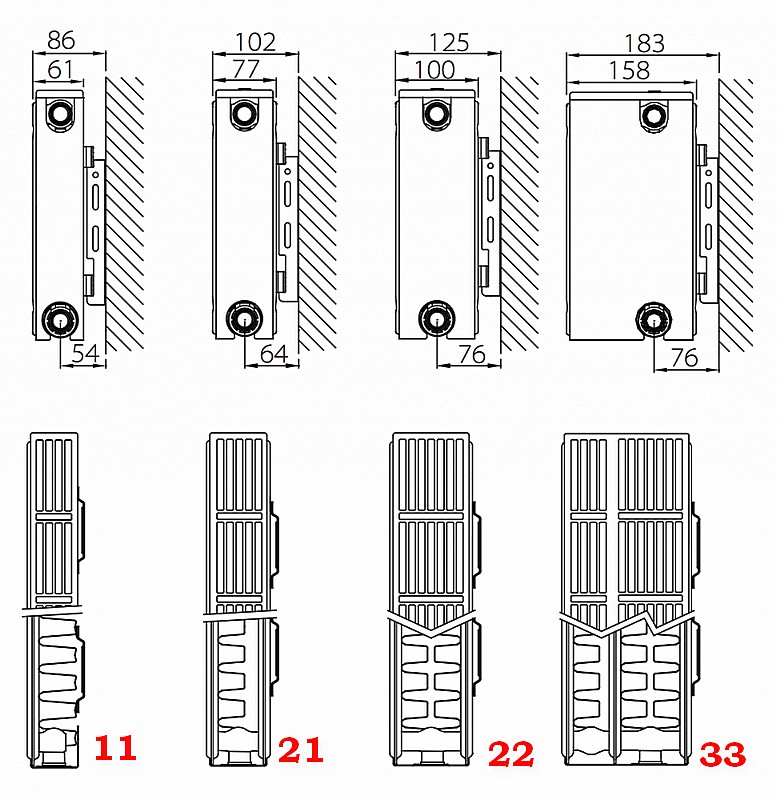 86
61
54

102
77
64

125
100
76

183
158
76

11

21

22

33