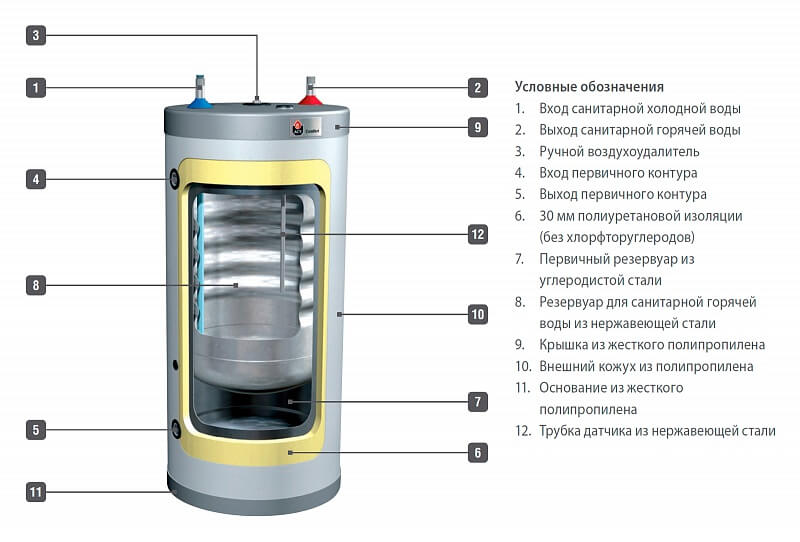 3

1

2

9

4

12

8

10

7

5

6

11

Условные обозначения
1. Вход санитарной холодной воды
2. Выход санитарной горячей воды
3. Ручной воздухоудалитель
4. Вход первичного контура
5. Выход первичного контура
6. 30 мм полиуретановой изоляции (без хлорфторуглеродов)
7. Первичный резервуар из углеродистой стали
8. Резервуар для санитарной горячей воды из нержавеющей стали
9. Крышка из жесткого полипропилена
10. Внешний кожух из полипропилена
11. Основание из жесткого полипропилена
12. Трубка датчика из нержавеющей стали