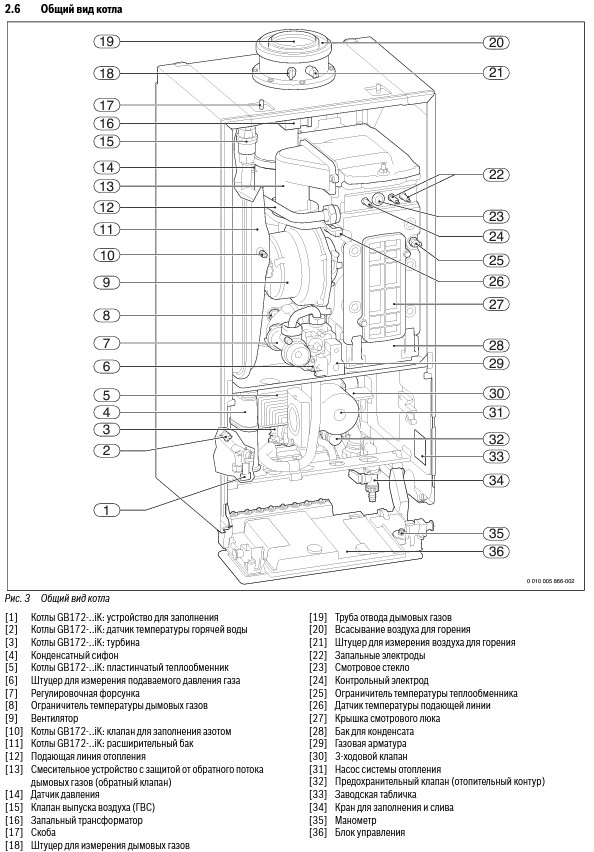 2.6 Общий вид котла

19
18
17
16
15
14
13
12
11
10
9
8
7
6
5
4
3
2
1
20
21
22
23
24
25
26
27
28
29
30
31
32
33
34
35
36

0 010 005 866-002

Рис. 3 Общий вид котла

[1] Котлы GB172-..iK: устройство для заполнения
[2] Котлы GB172-..iK: датчик температуры горячей воды
[3] Котлы GB172-..iK: турбина
[4] Конденсатный сифон
[5] Котлы GB172-..iK: пластинчатый теплообменник
[6] Штуцер для измерения подаваемого давления газа
[7] Регулировочная форсунка
[8] Ограничитель температуры дымовых газов
[9] Вентилятор
[10] Котлы GB172-..iK: клапан для заполнения азотом
[11] Котлы GB172-..iK: расширительный бак
[12] Подающая линия отопления
[13] Смесительное устройство с защитой от обратного потока дымовых газов (обратный клапан)
[14] Датчик давления
[15] Клапан выпуска воздуха (ГВС)
[16] Запальный трансформатор
[17] Скоба
[18] Штуцер для измерения дымовых газов
[19] Труба отвода дымовых газов
[20] Всасывание воздуха для горения
[21] Штуцер для измерения воздуха для горения
[22] Запальные электроды
[23] Смотровое стекло
[24] Контрольный электрод
[25] Ограничитель температуры теплообменника
[26] Датчик температуры подающей линии
[27] Крышка смотрового люка
[28] Бак для конденсата
[29] Газовая арматура
[30] 3-ходовой клапан
[31] Насос системы отопления
[32] Предохранительный клапан (отопительный контур)
[33] Заводская табличка
[34] Кран для заполнения и слива
[35] Манометр
[36] Блок управления