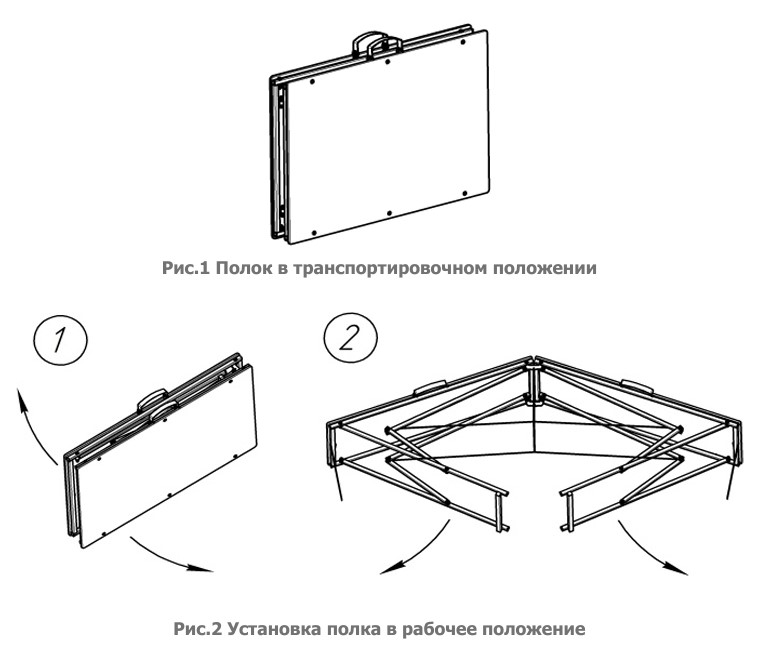 Рис.1 Полок в транспортировочном положении

1

2

Рис.2 Установка полка в рабочее положение