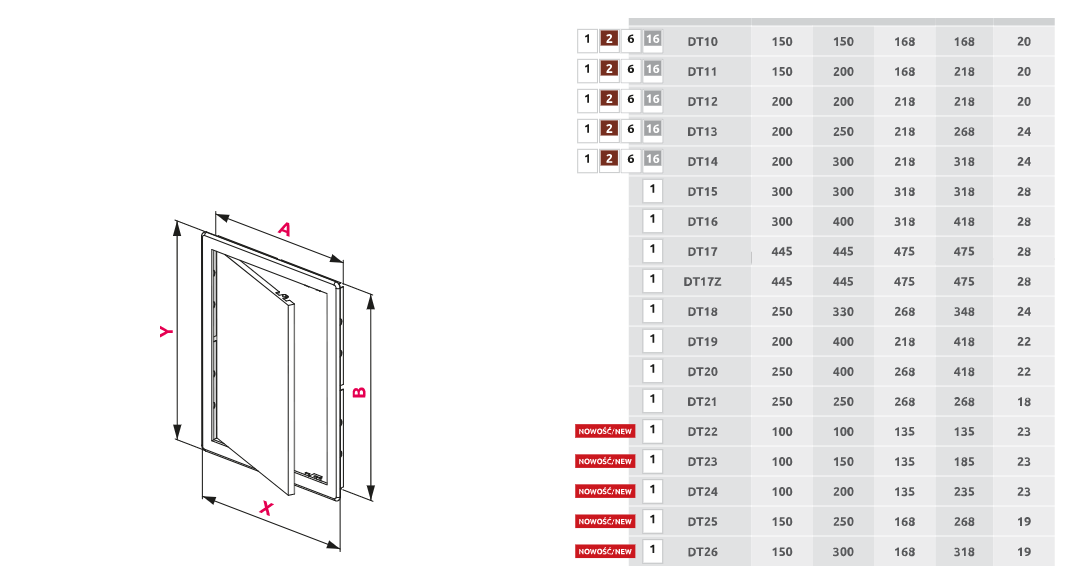 A
Y
B
X

| | | | | | | |
|---|---|---|---|---|---|---|
| 1 2 6 16 | DT10 | 150 | 150 | 168 | 168 | 20 |
| 1 2 6 16 | DT11 | 150 | 200 | 168 | 218 | 20 |
| 1 2 6 16 | DT12 | 200 | 200 | 218 | 218 | 20 |
| 1 2 6 16 | DT13 | 200 | 250 | 218 | 268 | 24 |
| 1 2 6 16 | DT14 | 200 | 300 | 218 | 318 | 24 |
| 1 | DT15 | 300 | 300 | 318 | 318 | 28 |
| 1 | DT16 | 300 | 400 | 318 | 418 | 28 |
| 1 | DT17 | 445 | 445 | 475 | 475 | 28 |
| 1 | DT17Z | 445 | 445 | 475 | 475 | 28 |
| 1 | DT18 | 250 | 330 | 268 | 348 | 24 |
| 1 | DT19 | 200 | 400 | 218 | 418 | 22 |
| 1 | DT20 | 250 | 400 | 268 | 418 | 22 |
| 1 | DT21 | 250 | 250 | 268 | 268 | 18 |
| NOWOŚĆ/NEW 1 | DT22 | 100 | 100 | 135 | 135 | 23 |
| NOWOŚĆ/NEW 1 | DT23 | 100 | 150 | 135 | 185 | 23 |
| NOWOŚĆ/NEW 1 | DT24 | 100 | 200 | 135 | 235 | 23 |
| NOWOŚĆ/NEW 1 | DT25 | 150 | 250 | 168 | 268 | 19 |
| NOWOŚĆ/NEW 1 | DT26 | 150 | 300 | 168 | 318 | 19 |