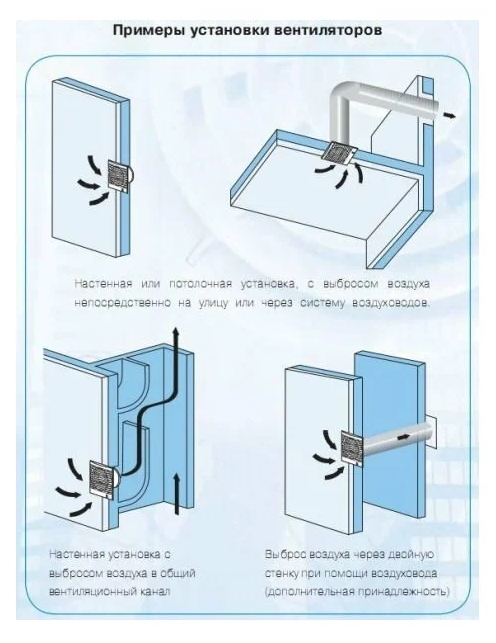 Примеры установки вентиляторов

Настенная или потолочная установка, с выбросом воздуха непосредственно на улицу или через систему воздуховодов.

Настенная установка с выбросом воздуха в общий вентиляционный канал

Выброс воздуха через двойную стенку при помощи воздуховода (дополнительная принадлежность)