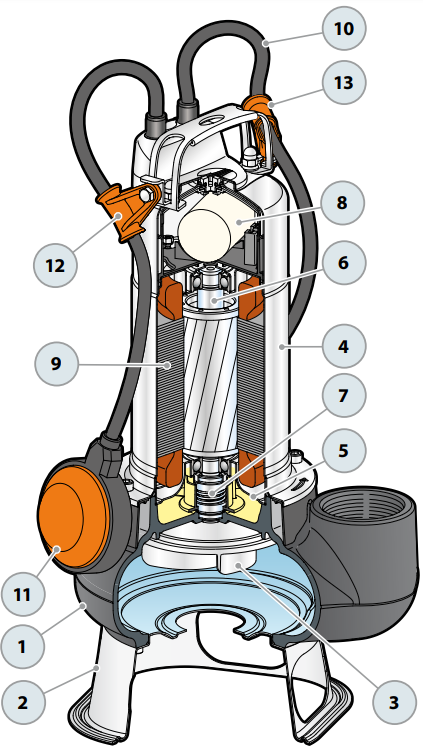 10
13
8
12
6
9
4
7
5
11
1
2
3