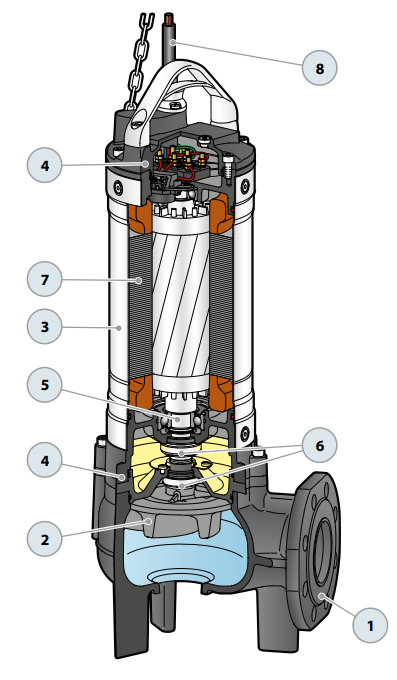 8
4
7
3
5
6
4
2
1