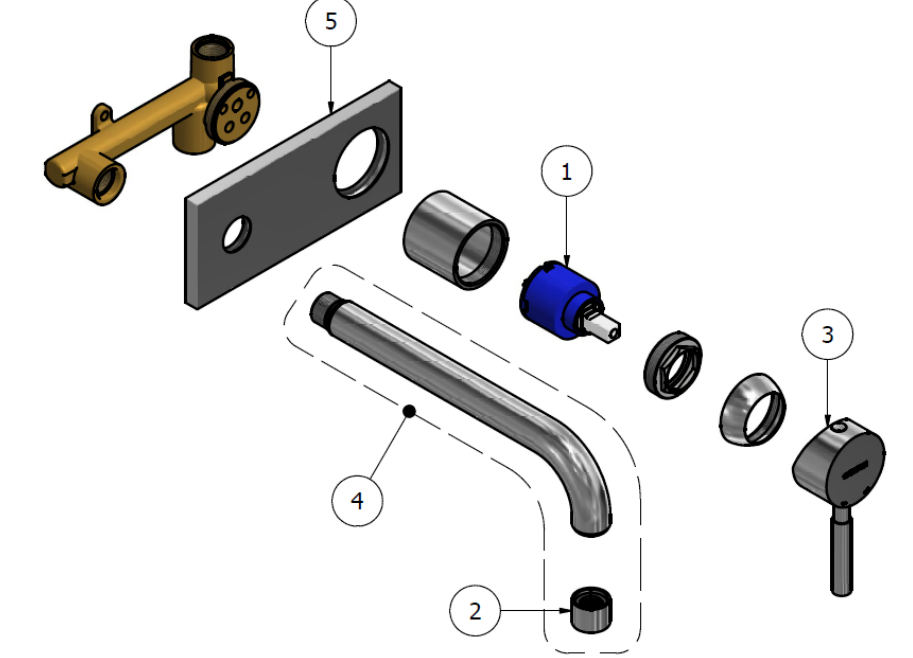 5

1

3

4

2