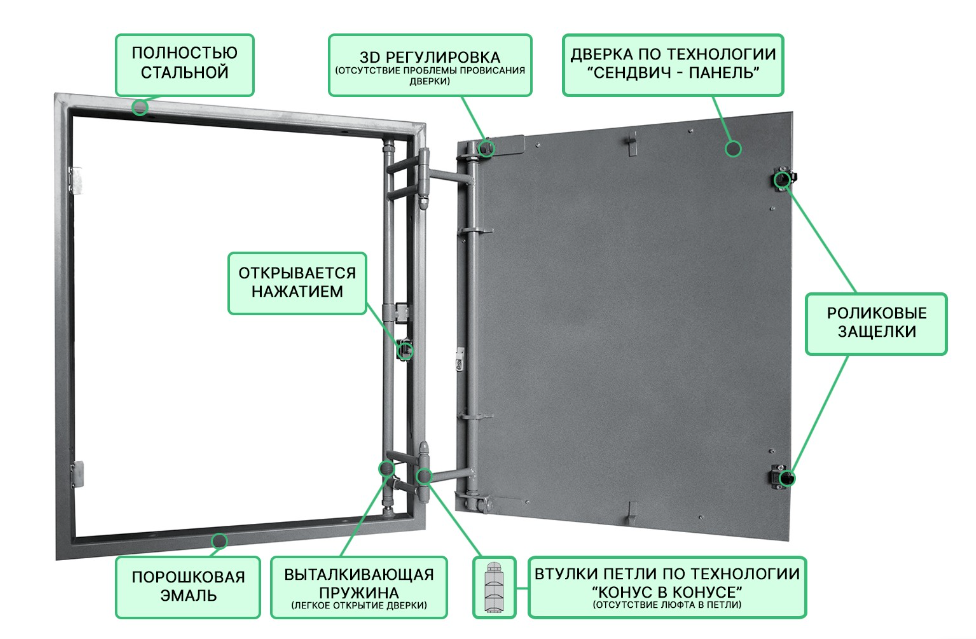 ПОЛНОСТЬЮ СТАЛЬНОЙ

3D РЕГУЛИРОВКА
(ОТСУТСТВИЕ ПРОБЛЕМЫ ПРОВИСАНИЯ ДВЕРКИ)

ДВЕРКА ПО ТЕХНОЛОГИИ "СЕНДВИЧ - ПАНЕЛЬ"

ОТКРЫВАЕТСЯ НАЖАТИЕМ

РОЛИКОВЫЕ ЗАЩЕЛКИ

ПОРОШКОВАЯ ЭМАЛЬ

ВЫТАЛКИВАЮЩАЯ ПРУЖИНА
(ЛЕГКОЕ ОТКРЫТИЕ ДВЕРКИ)

ВТУЛКИ ПЕТЛИ ПО ТЕХНОЛОГИИ "КОНУС В КОНУСЕ"
(ОТСУТСТВИЕ ЛЮФТА В ПЕТЛИ)