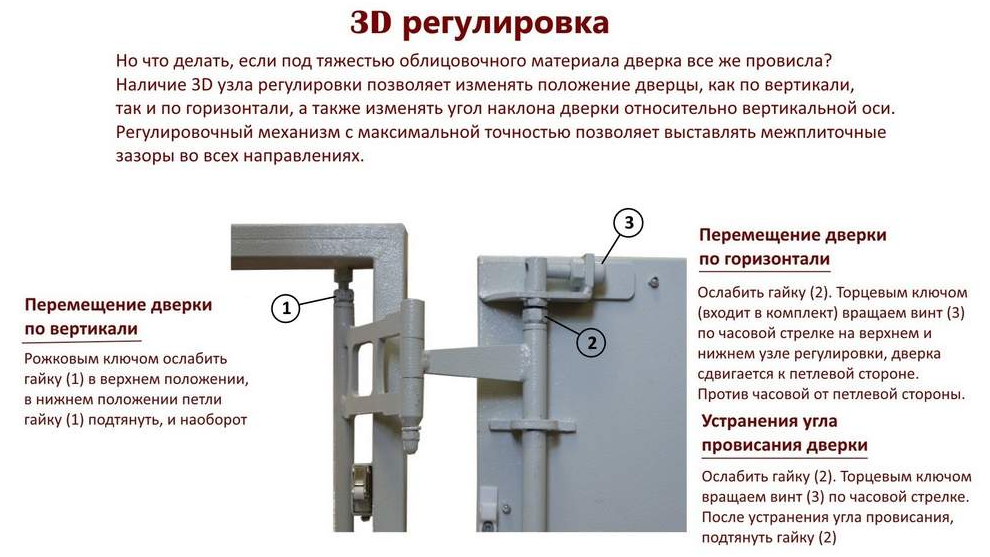 3D регулировка

Но что делать, если под тяжестью облицовочного материала дверка все же провисла? Наличие 3D узла регулировки позволяет изменять положение дверцы, как по вертикали, так и по горизонтали, а также изменять угол наклона дверки относительно вертикальной оси. Регулировочный механизм с максимальной точностью позволяет выставлять межплиточные зазоры во всех направлениях.

Перемещение дверки по вертикали

Рожковым ключом ослабить гайку (1) в верхнем положении, в нижнем положении петли гайку (1) подтянуть, и наоборот

1

2

3

Перемещение дверки по горизонтали

Ослабить гайку (2). Торцевым ключом (входит в комплект) вращаем винт (3) по часовой стрелке на верхнем и нижнем узле регулировки, дверка сдвигается к петлевой стороне. Против часовой от петлевой стороны.

Устранения угла провисания дверки

Ослабить гайку (2). Торцевым ключом вращаем винт (3) по часовой стрелке. После устранения угла провисания, подтянуть гайку (2)