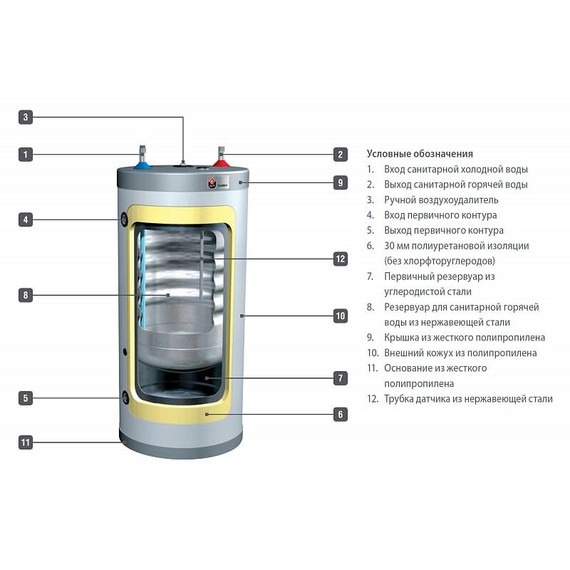 3

1

2

9

4

12

8

10

7

5

6

11

Условные обозначения
1. Вход санитарной холодной воды
2. Выход санитарной горячей воды
3. Ручной воздухоудалитель
4. Вход первичного контура
5. Выход первичного контура
6. 30 мм полиуретановой изоляции (без хлорфторуглеродов)
7. Первичный резервуар из углеродистой стали
8. Резервуар для санитарной горячей воды из нержавеющей стали
9. Крышка из жесткого полипропилена
10. Внешний кожух из полипропилена
11. Основание из жесткого полипропилена
12. Трубка датчика из нержавеющей стали