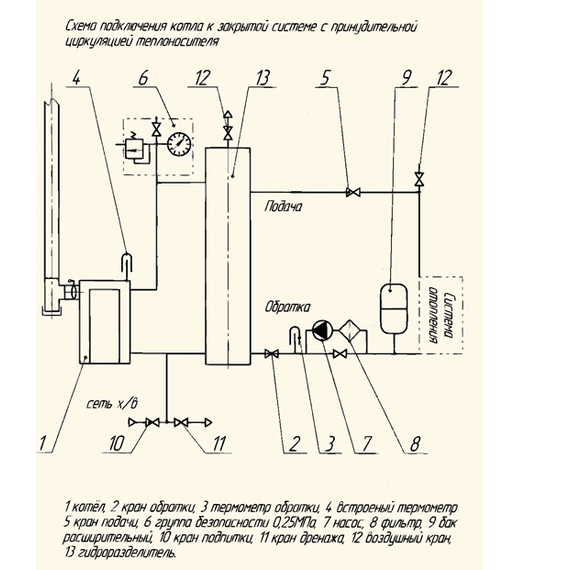 Схема подключения котла к закрытой системе с принудительной циркуляцией теплоносителя

4
6
12
13
5
9
12

Подача

Обратка

Система отопления

сеть х/в

1
10
11
2
3
7
8

1 котёл, 2 кран обратки, 3 термометр обратки, 4 встроеный термометр 5 кран подачи, 6 группа безопасности 0,25МПа, 7 насос, 8 фильтр, 9 бак расширительный, 10 кран подпитки, 11 кран дренажа, 12 воздушный кран, 13 гидроразделитель.