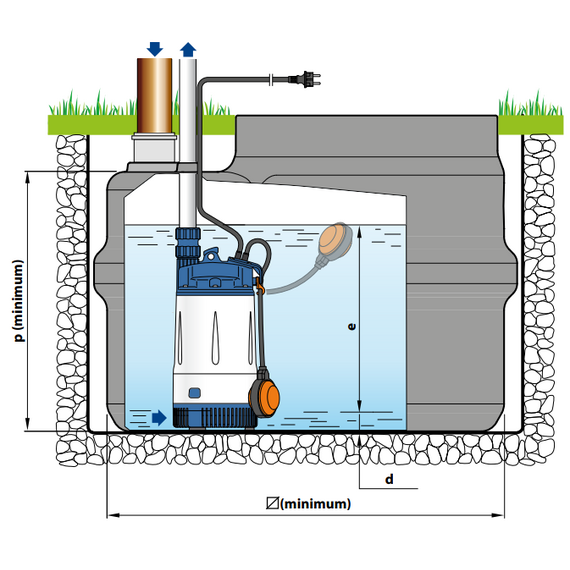 p (minimum)

e

d

$\varnothing$(minimum)